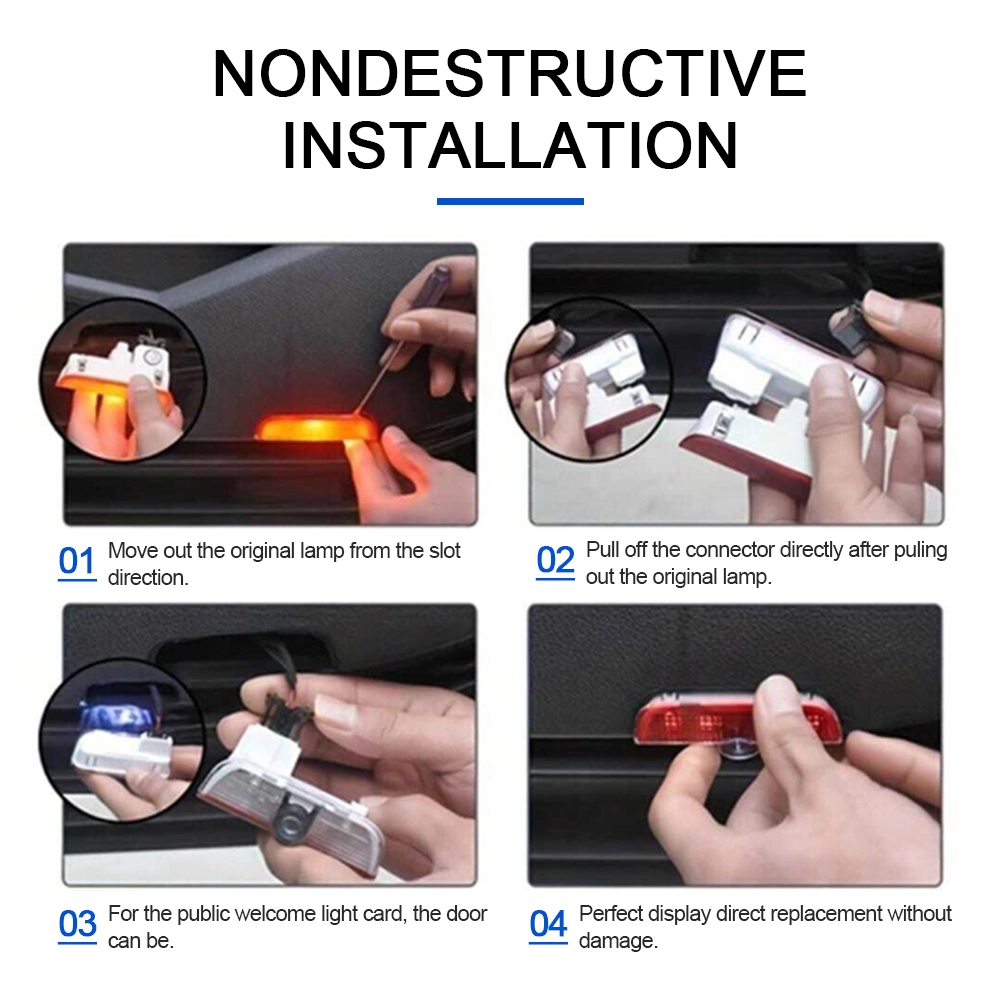 NONDESTRUCTIVE INSTALLATION

01 Move out the original lamp from the slot direction.

02 Pull off the connector directly after puling out the original lamp.

03 For the public welcome light card, the door can be.

04 Perfect display direct replacement without damage.